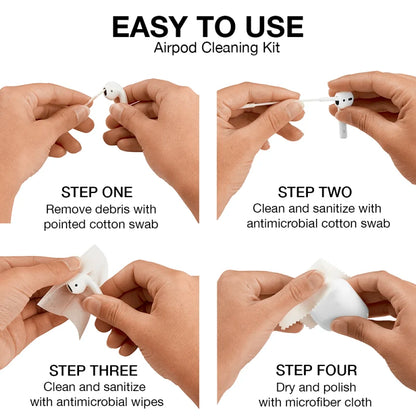 EASY TO USE
Airpod Cleaning Kit

STEP ONE
Remove debris with pointed cotton swab

STEP TWO
Clean and sanitize with antimicrobial cotton swab

STEP THREE
Clean and sanitize with antimicrobial wipes

STEP FOUR
Dry and polish with microfiber cloth